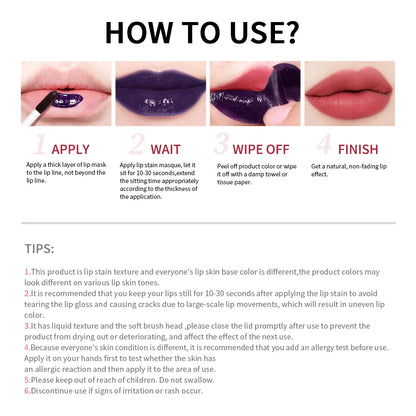 HOW TO USE?

1 APPLY
Apply a thick layer of lip mask to the lip line, not beyond the lip line.

2 WAIT
Apply lip stain masque, let it sit for 10-30 seconds,extend the sitting time appropriately according to the thickness of the application.

3 WIPE OFF
Peel off product color or wipe it off with a damp towel or tissue paper.

4 FINISH
Get a natural, non-fading lip effect.

TIPS:

1.This product is lip stain texture and everyone's lip skin base color is different,the product colors may look different on various lip skin tones.
2.It is recommended that you keep your lips still for 10-30 seconds after applying the lip stain to avoid tearing the lip gloss and causing cracks due to large-scale lip movements, which will result in uneven lip color.
3.It has liquid texture and the soft brush head ,please close the lid promptly after use to prevent the product from drying out or deteriorating, and affect the effect of the next use.
4.Because everyone's skin condition is different, it is recommended that you add an allergy test before use. Apply it on your hands first to test whether the skin has an allergic reaction and then apply it to the area of use.
5.Please keep out of reach of children. Do not swallow.
6.Discontinue use if signs of irritation or rash occur.