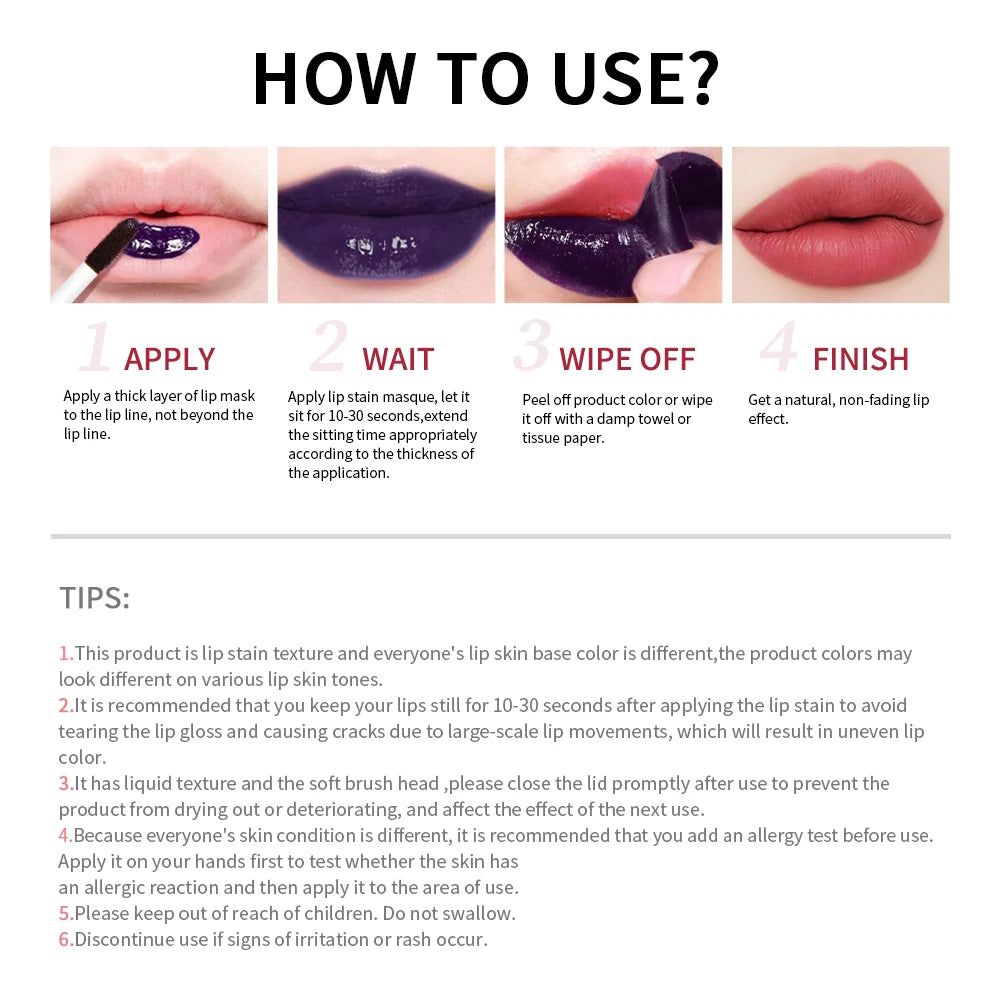 HOW TO USE?

1 APPLY
Apply a thick layer of lip mask to the lip line, not beyond the lip line.

2 WAIT
Apply lip stain masque, let it sit for 10-30 seconds,extend the sitting time appropriately according to the thickness of the application.

3 WIPE OFF
Peel off product color or wipe it off with a damp towel or tissue paper.

4 FINISH
Get a natural, non-fading lip effect.

TIPS:

1.This product is lip stain texture and everyone's lip skin base color is different,the product colors may look different on various lip skin tones.
2.It is recommended that you keep your lips still for 10-30 seconds after applying the lip stain to avoid tearing the lip gloss and causing cracks due to large-scale lip movements, which will result in uneven lip color.
3.It has liquid texture and the soft brush head ,please close the lid promptly after use to prevent the product from drying out or deteriorating, and affect the effect of the next use.
4.Because everyone's skin condition is different, it is recommended that you add an allergy test before use. Apply it on your hands first to test whether the skin has an allergic reaction and then apply it to the area of use.
5.Please keep out of reach of children. Do not swallow.
6.Discontinue use if signs of irritation or rash occur.